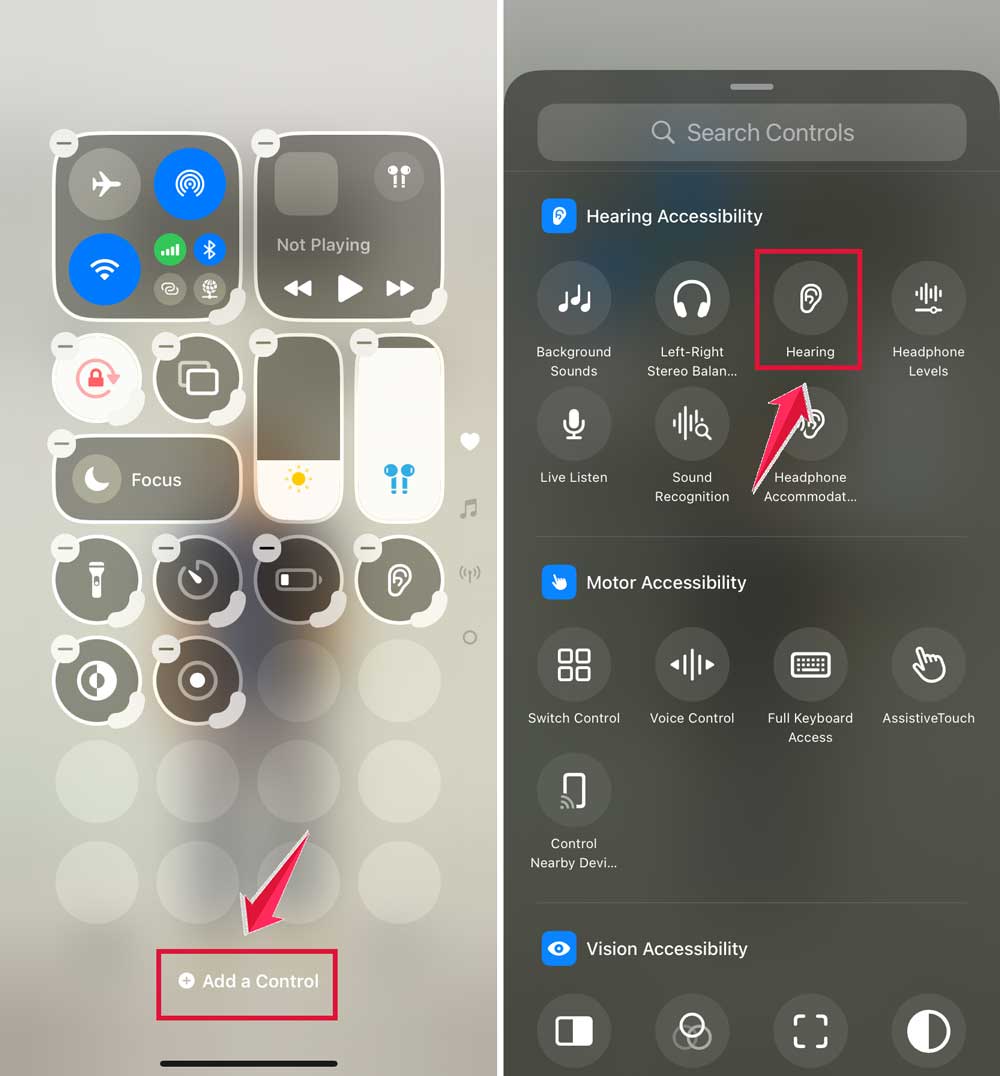 Not Playing

Focus

Add a Control

Search Controls

Hearing Accessibility

Background Sounds

Left-Right Stereo Balan...

Hearing

Headphone Levels

Live Listen

Sound Recognition

Headphone Accommodat...

Motor Accessibility

Switch Control

Voice Control

Full Keyboard Access

AssistiveTouch

Control Nearby Devi...

Vision Accessibility